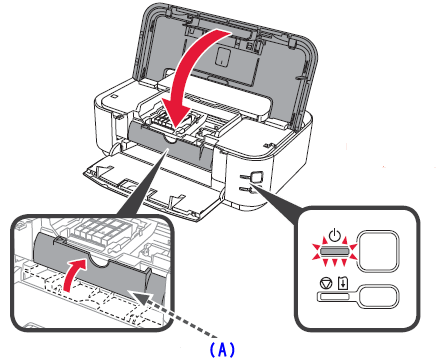 (A)