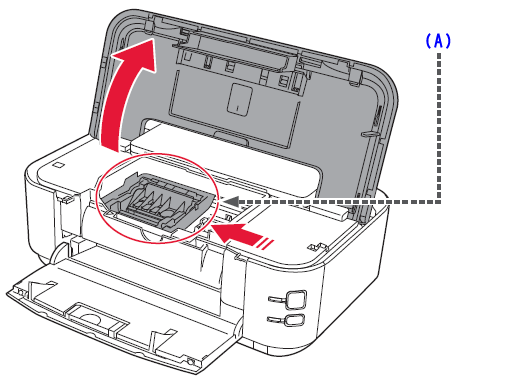 (A)