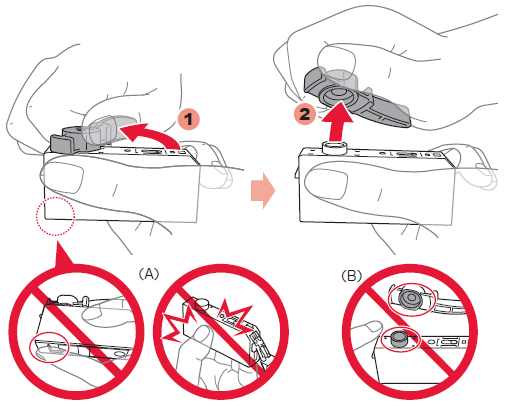 1

2

(A)

(B)