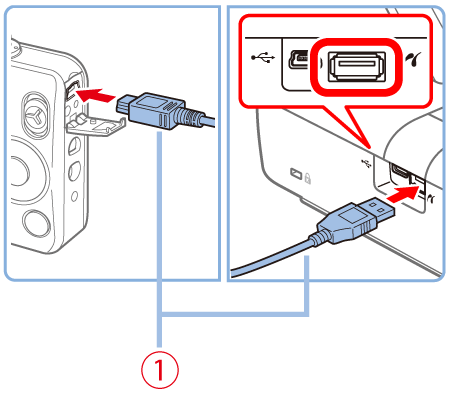 ①