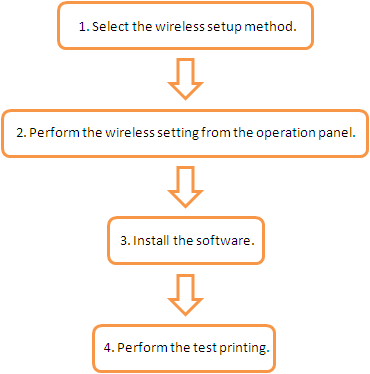 1. Select the wireless setup method.

2. Perform the wireless setting from the operation panel.

3. Install the software.

4. Perform the test printing.