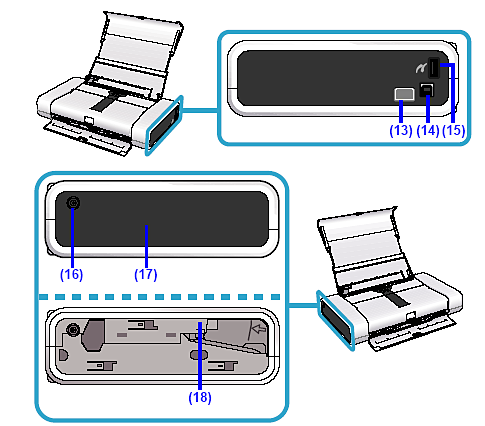 (13) (14) (15)

(16) (17)

(18)