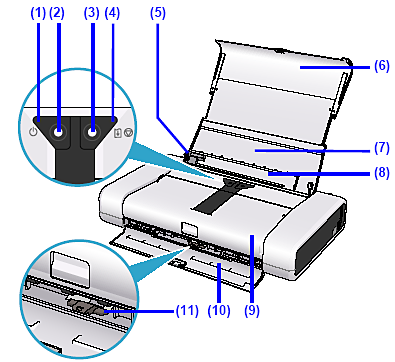 (1) (2) (3) (4) (5)

(6)

(7)

(8)

(11) (10) (9)